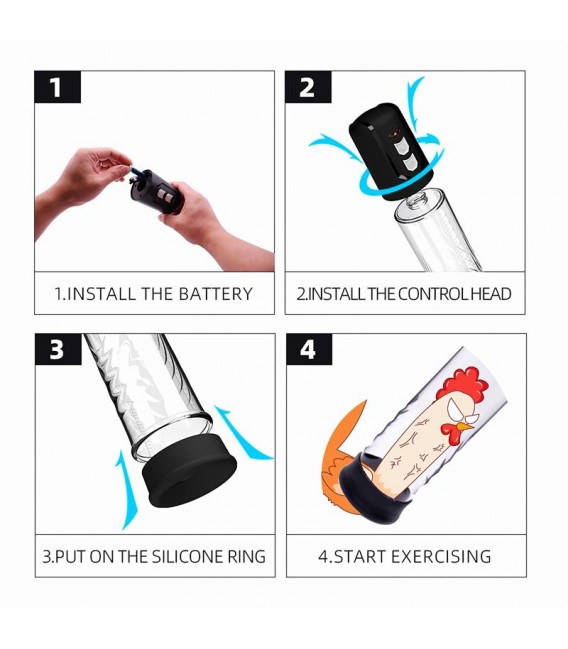 1

1.INSTALL THE BATTERY

2

2.INSTALL THE CONTROL HEAD

3

3.PUT ON THE SILICONE RING

4

4.START EXERCISING