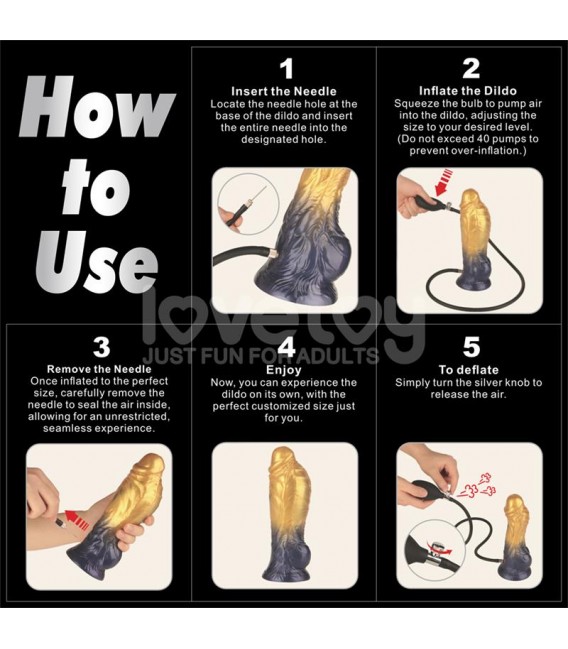 How to Use

1
Insert the Needle
Locate the needle hole at the base of the dildo and insert the entire needle into the designated hole.

2
Inflate the Dildo
Squeeze the bulb to pump air into the dildo, adjusting the size to your desired level. (Do not exceed 40 pumps to prevent over-inflation.)

lovetoy
JUST FUN FOR ADULTS

3
Remove the Needle
Once inflated to the perfect size, carefully remove the needle to seal the air inside, allowing for an unrestricted, seamless experience.

4
Enjoy
Now, you can experience the dildo on its own, with the perfect customized size just for you.

5
To deflate
Simply turn the silver knob to release the air.