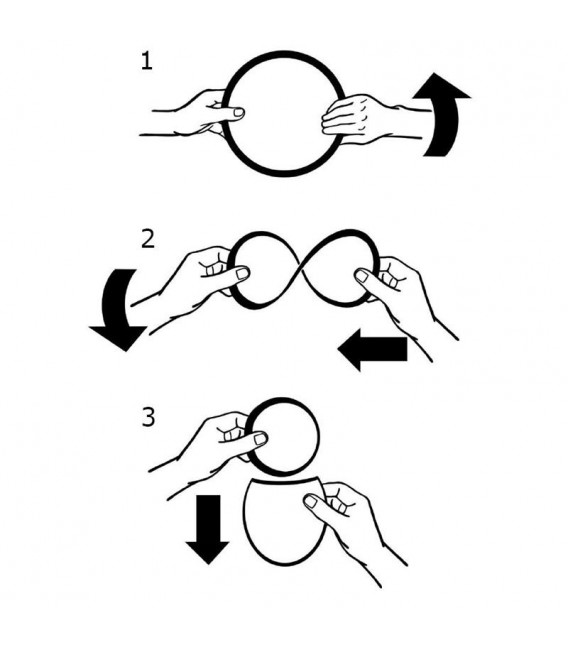 1

2

3