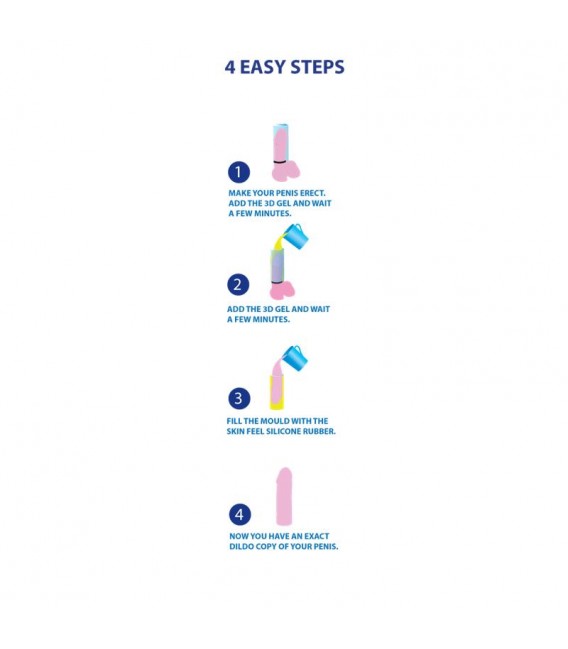 4 EASY STEPS

1

MAKE YOUR PENIS ERECT. ADD THE 3D GEL AND WAIT A FEW MINUTES.

2

ADD THE 3D GEL AND WAIT A FEW MINUTES.

3

FILL THE MOULD WITH THE SKIN FEEL SILICONE RUBBER.

4

NOW YOU HAVE AN EXACT DILDO COPY OF YOUR PENIS.