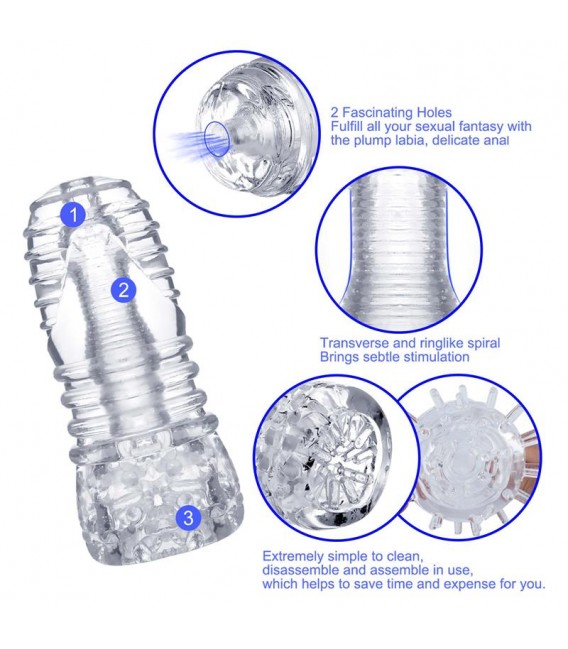 1

2

3

2 Fascinating Holes
Fulfill all your sexual fantasy with the plump labia, delicate anal

Transverse and ringlike spiral
Brings sebtle stimulation

Extremely simple to clean, disassemble and assemble in use, which helps to save time and expense for you.